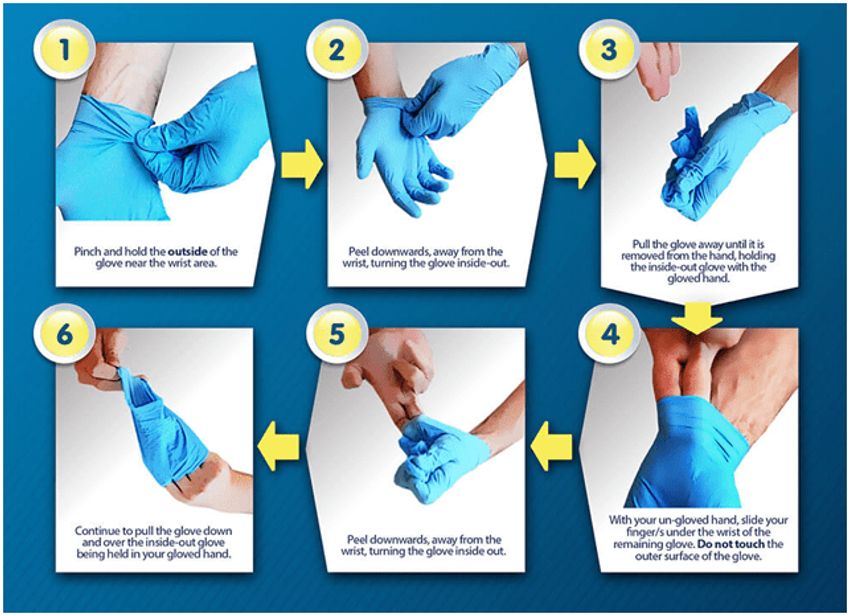 1

Pinch and hold the outside of the glove near the wrist area.

2

Peel downwards, away from the wrist, turning the glove inside-out.

3

Pull the glove away until it is removed from the hand, holding the inside-out glove with the gloved hand.

4

With your un-gloved hand, slide your finger/s under the wrist of the remaining glove. Do not touch the outer surface of the glove.

5

Peel downwards, away from the wrist, turning the glove inside out.

6

Continue to pull the glove down and over the inside-out glove being held in your gloved hand.